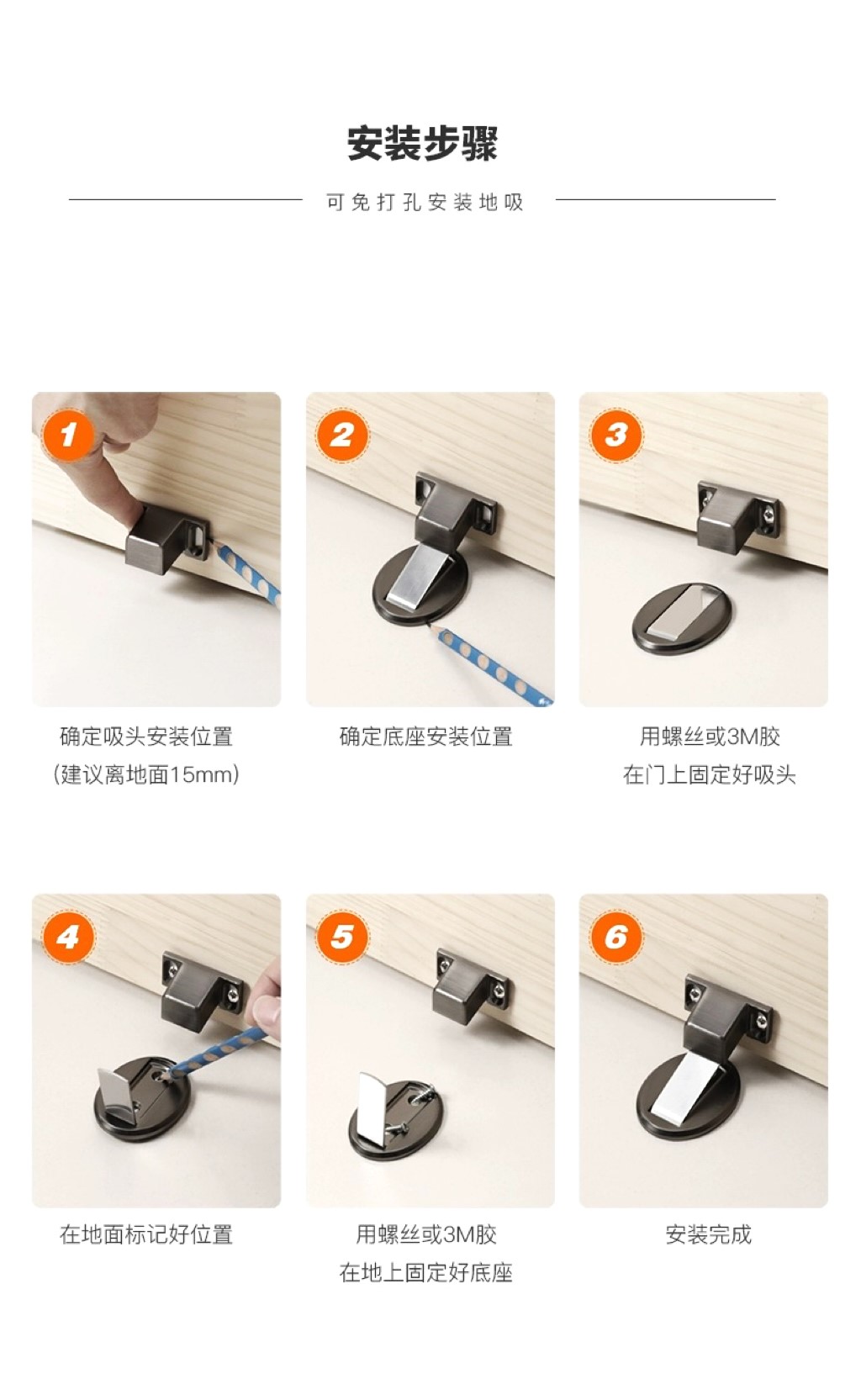 安装步骤

可免打孔安装地吸

1

确定吸头安装位置
(建议离地面15mm)

2

确定底座安装位置

3

用螺丝或3M胶
在门上固定好吸头

4

在地面标记好位置

5

用螺丝或3M胶
在地上固定好底座

6

安装完成